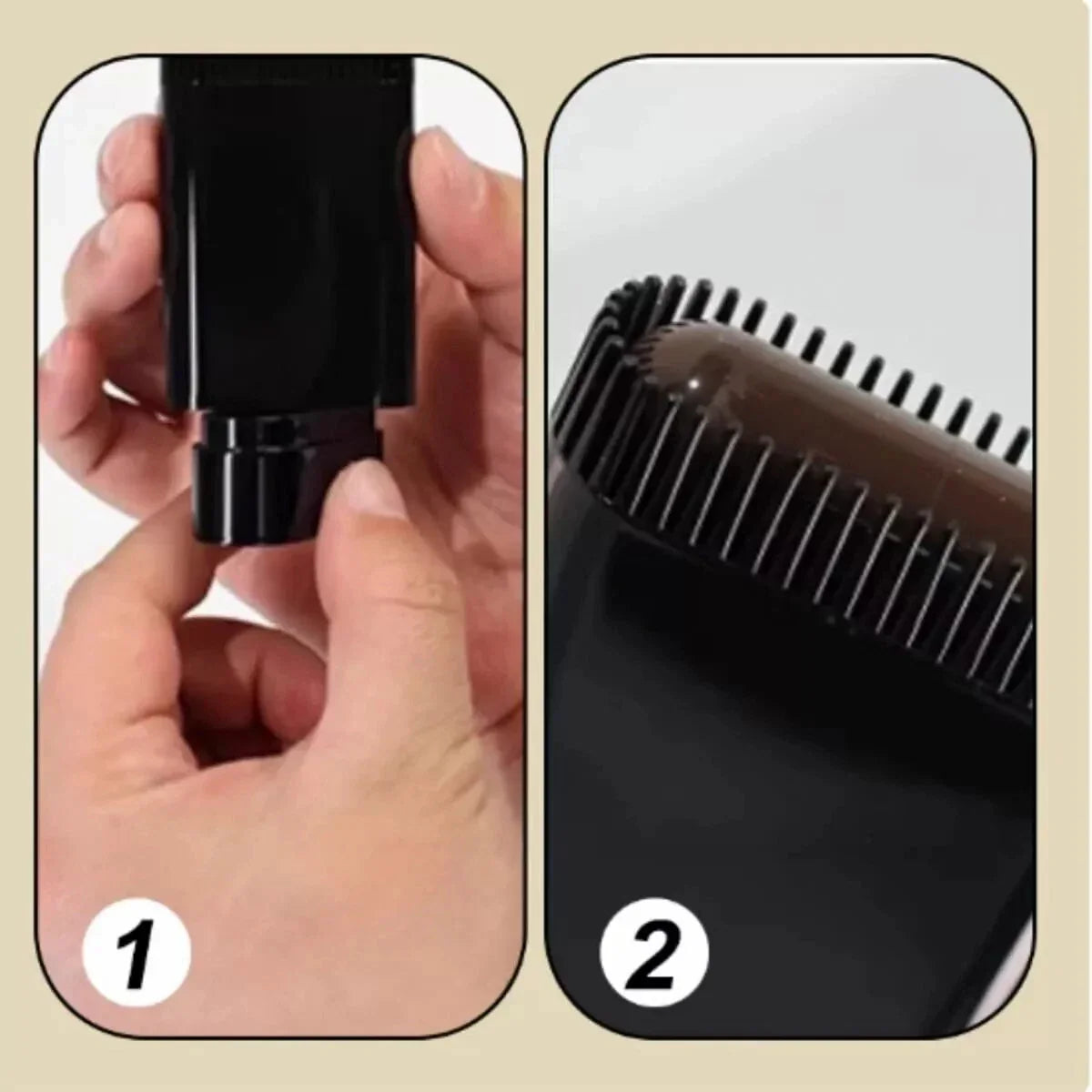 1

2