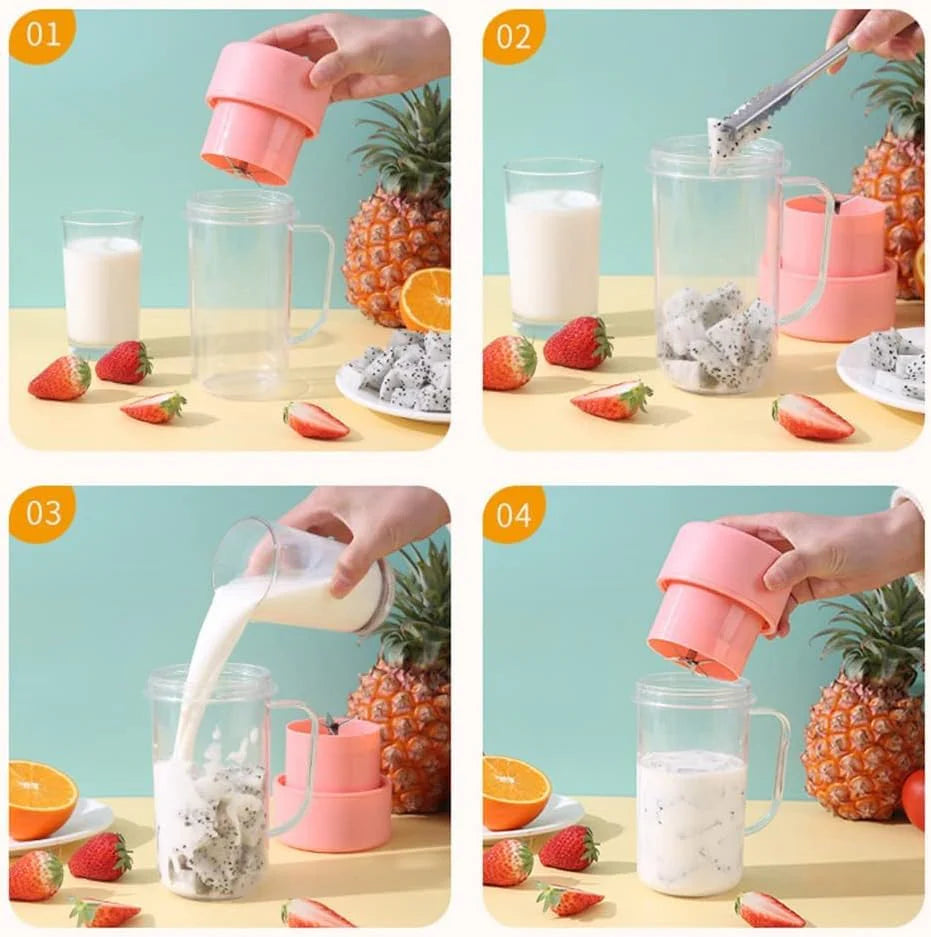 01

02

03

04